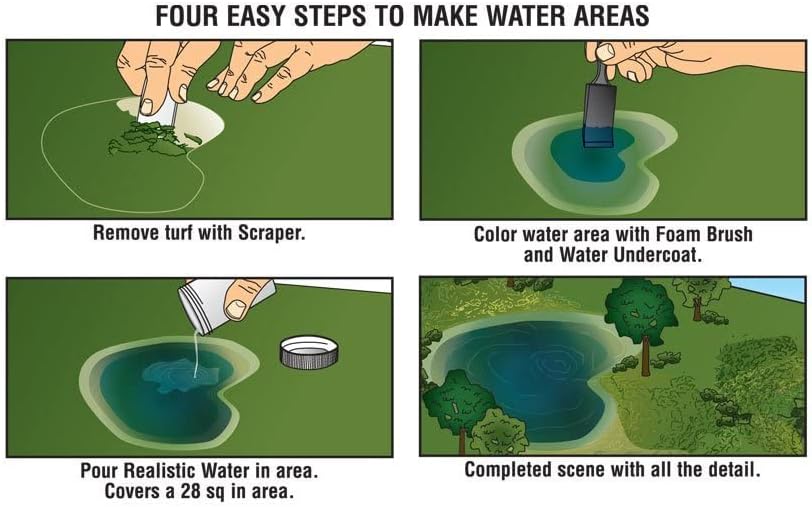 FOUR EASY STEPS TO MAKE WATER AREAS

Remove turf with Scraper.

Color water area with Foam Brush and Water Undercoat.

Pour Realistic Water in area. Covers a 28 sq in area.

Completed scene with all the detail.