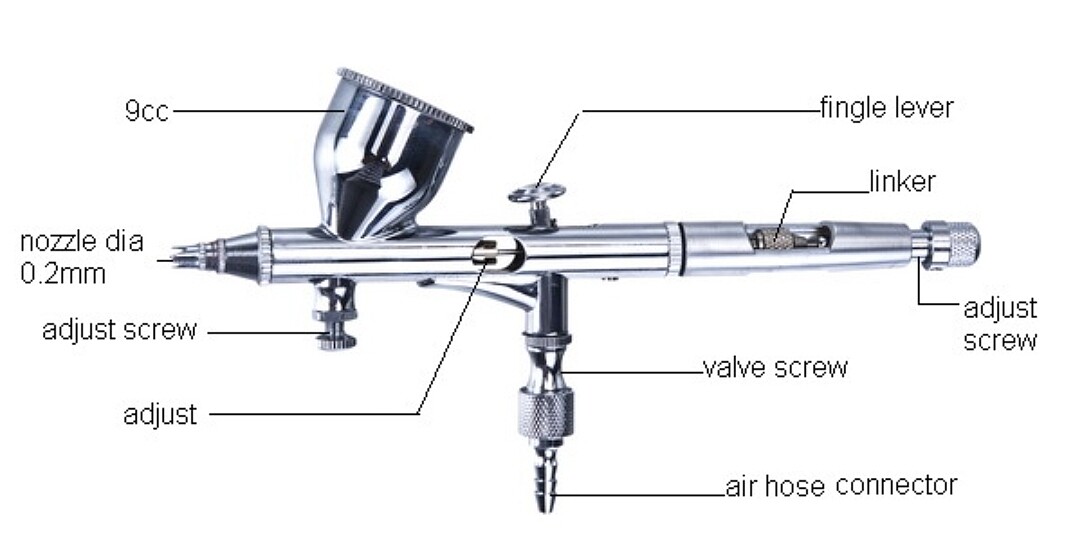 9cc

fingle lever

linker

nozzle dia 0.2mm

adjust screw

adjust screw

valve screw

adjust

air hose connector