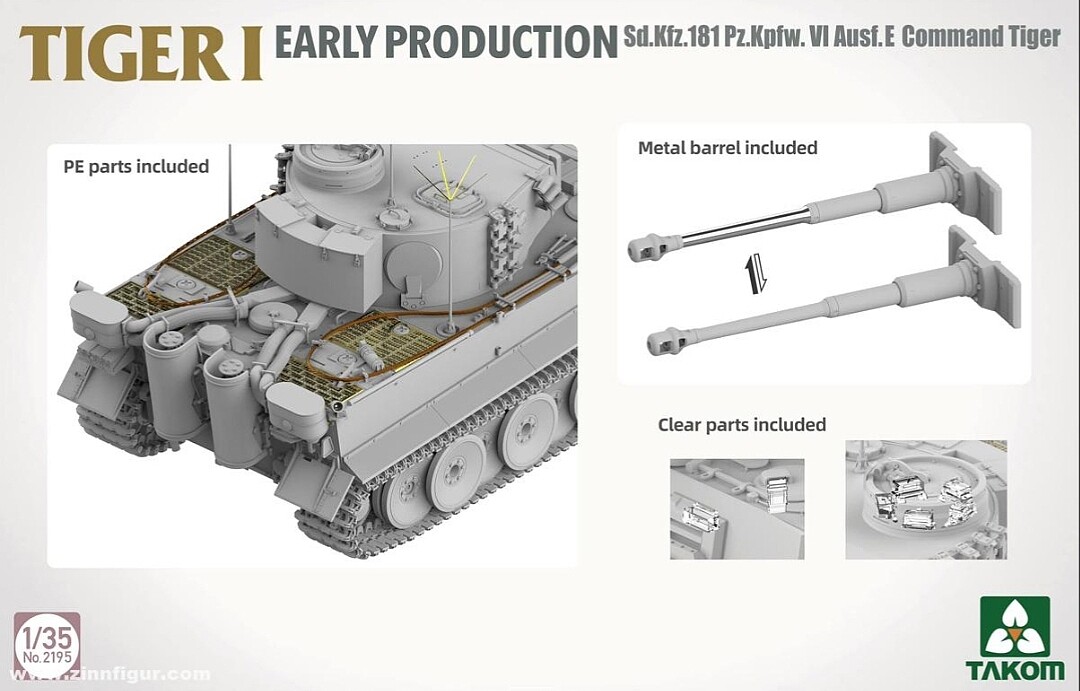 TIGER I EARLY PRODUCTION Sd.Kfz.181 Pz.Kpfw. VI Ausf.E Command Tiger

PE parts included

Metal barrel included

Clear parts included

1/35
No.2195

www.zinnfigur.com

TAKOM