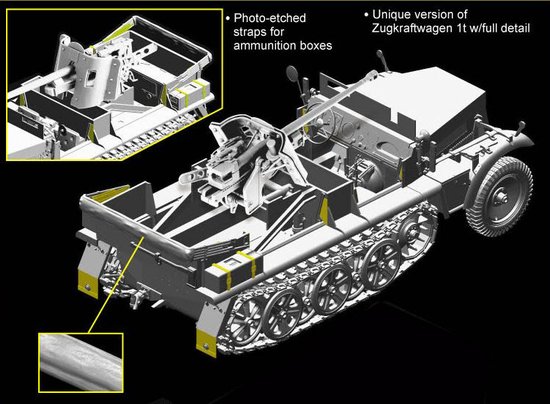 • Photo-etched straps for ammunition boxes

• Unique version of Zugkraftwagen 1t w/full detail