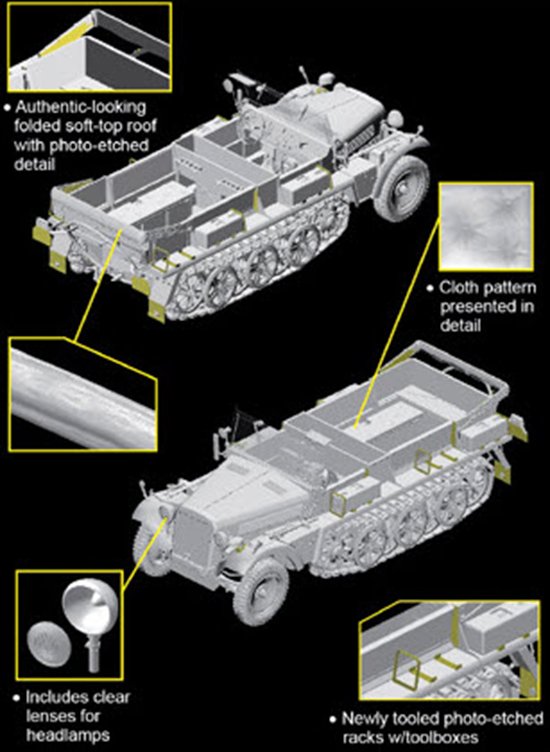 • Authentic-looking folded soft-top roof with photo-etched detail

• Cloth pattern presented in detail

• Includes clear lenses for headlamps

• Newly tooled photo-etched racks w/toolboxes